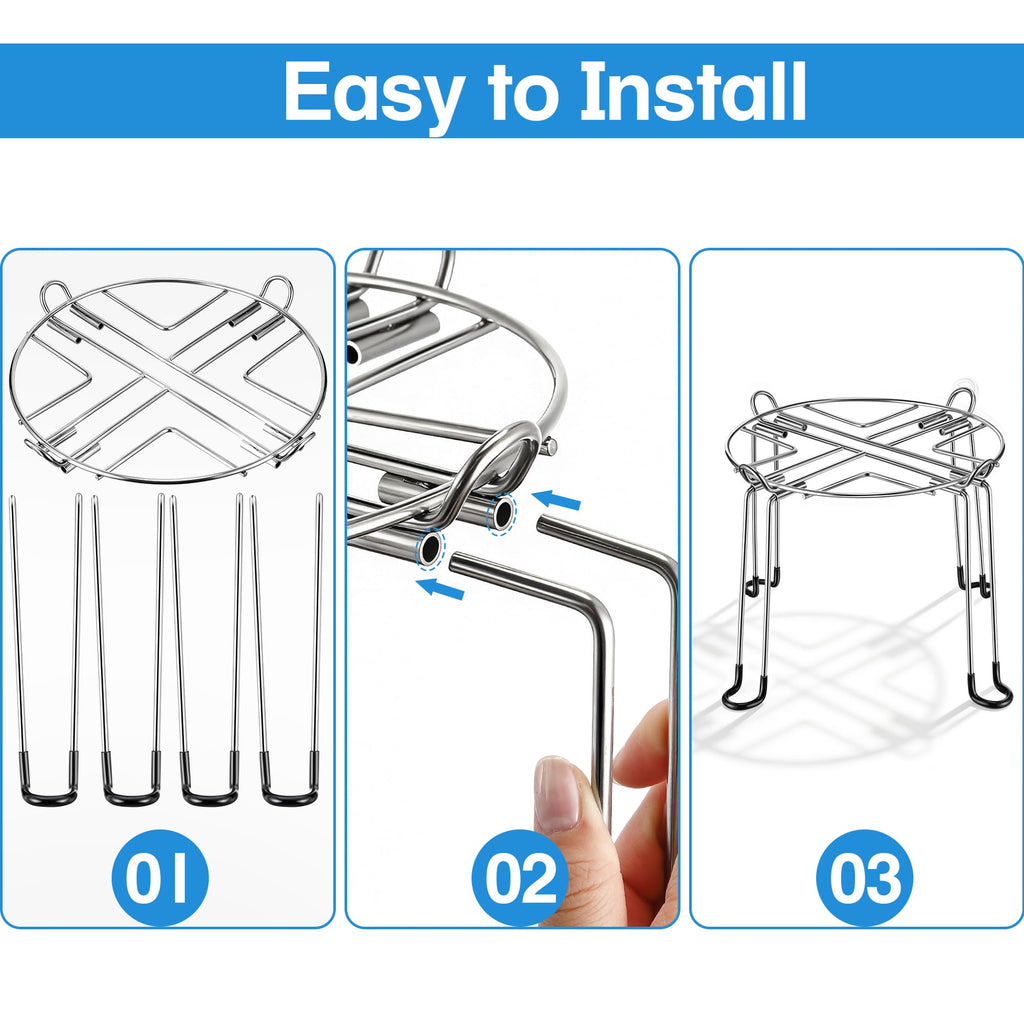 Easy to Install

01

02

03