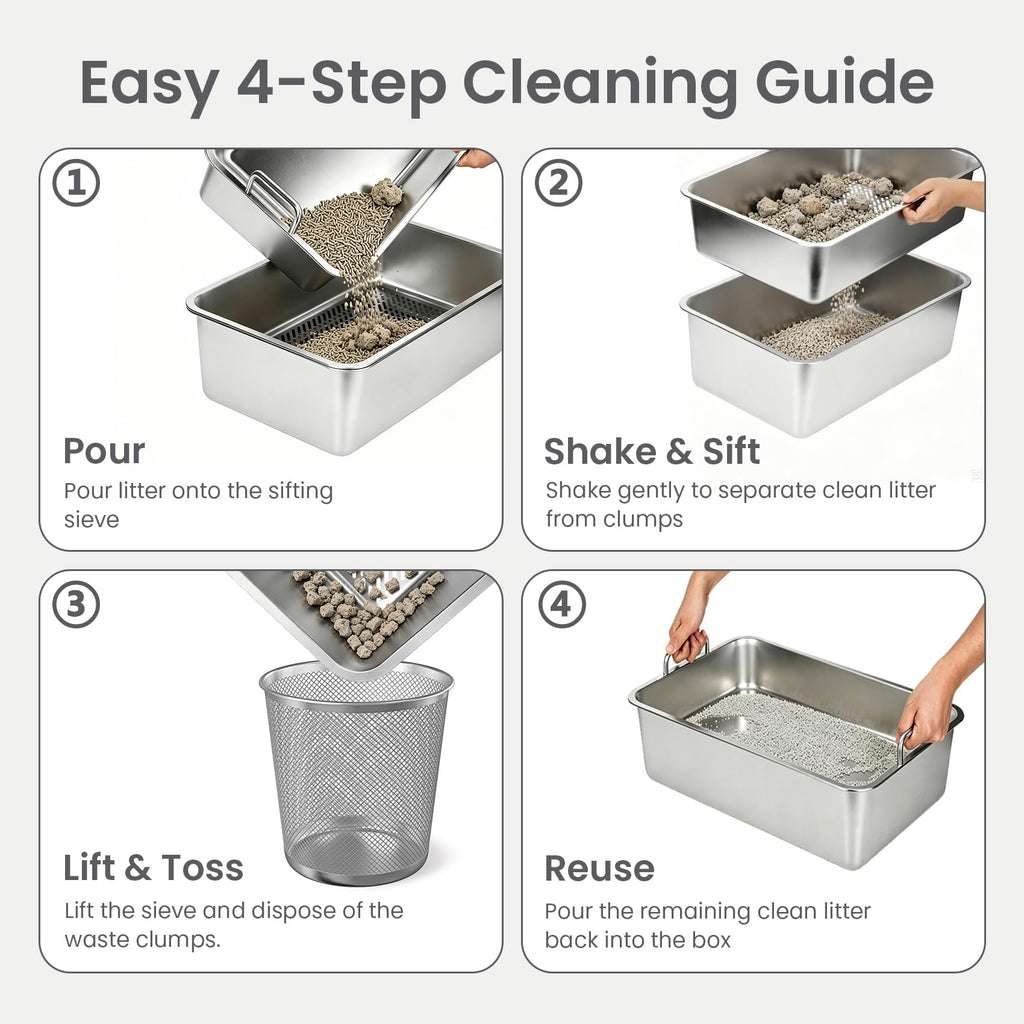 Easy 4-Step Cleaning Guide

①

Pour

Pour litter onto the sifting sieve

②

Shake & Sift

Shake gently to separate clean litter from clumps

③

Lift & Toss

Lift the sieve and dispose of the waste clumps.

④

Reuse

Pour the remaining clean litter back into the box