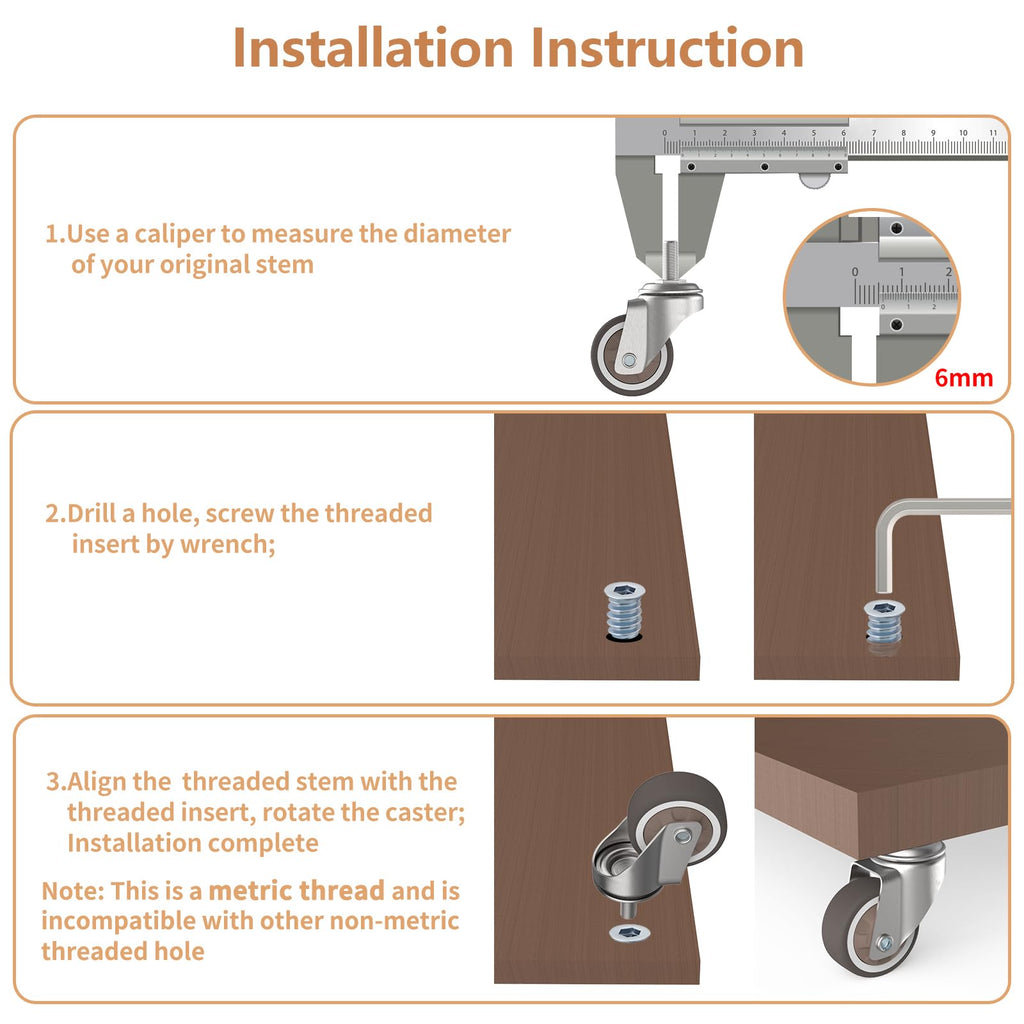 Installation Instruction

1.Use a caliper to measure the diameter of your original stem

0 1 2 3 4 5 6 7 8 9 10 11

0 1 2

6mm

2.Drill a hole, screw the threaded insert by wrench;

3.Align the threaded stem with the threaded insert, rotate the caster; Installation complete

Note: This is a metric thread and is incompatible with other non-metric threaded hole