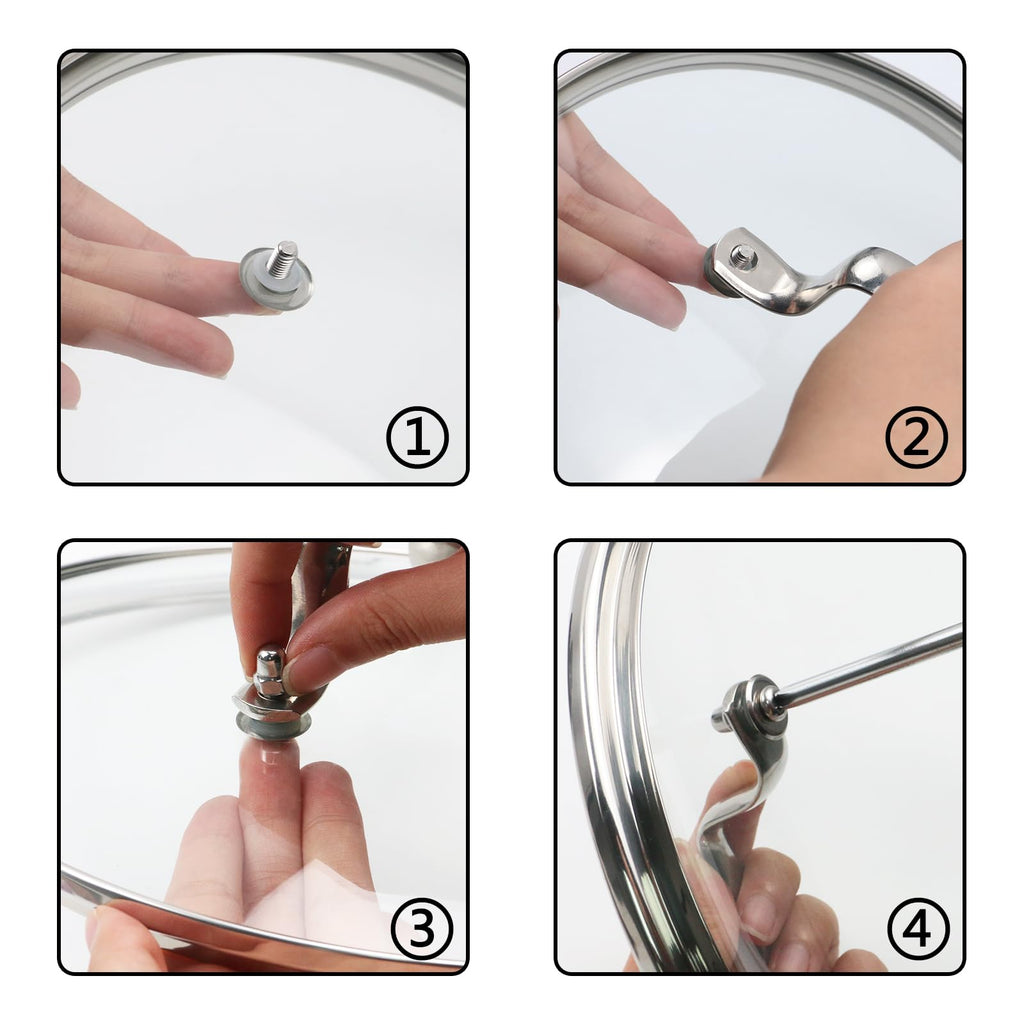 ①

②

③

④